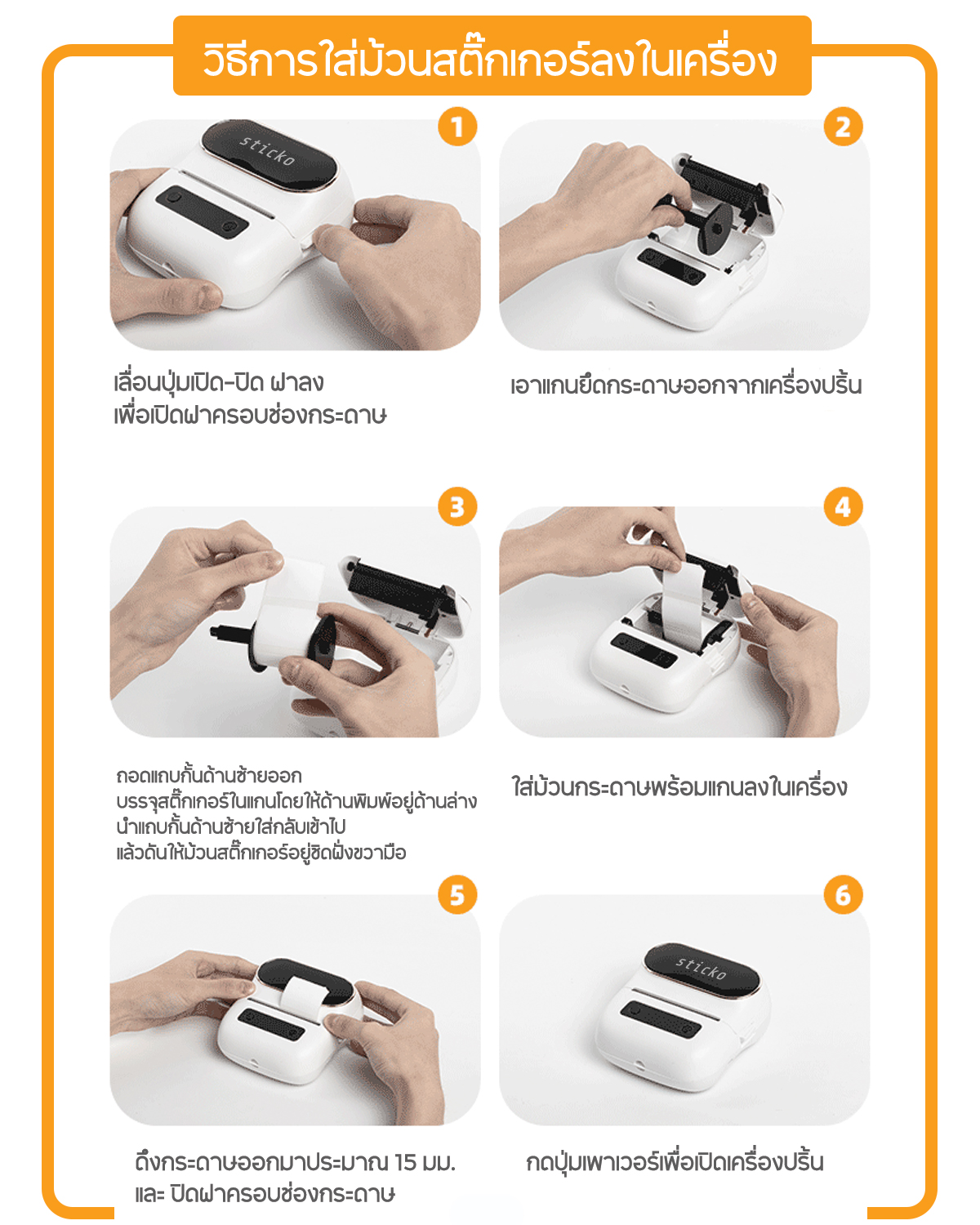 วิธีการใส่ม้วนสติ๊กเกอร์ลงในเครื่อง

1

sticko

เลื่อนปุ่มเปิด-ปิด ฝาลง
เพื่อเปิดฝาครอบช่องกระดาษ

2

เอาแกนยึดกระดาษออกจากเครื่องปริ้น

3

ถอดแถบกั้นด้านซ้ายออก
บรรจุสติ๊กเกอร์ในแกนโดยให้ด้านพิมพ์อยู่ด้านล่าง
นำแถบกั้นด้านซ้ายใส่กลับเข้าไป
แล้วดันให้ม้วนสติ๊กเกอร์อยู่ชิดฝั่งขวามือ

4

ใส่ม้วนกระดาษพร้อมแกนลงในเครื่อง

5

ดึงกระดาษออกมาประมาณ 15 มม.
และ ปิดฝาครอบช่องกระดาษ

6

sticko

กดปุ่มเพาเวอร์เพื่อเปิดเครื่องปริ้น